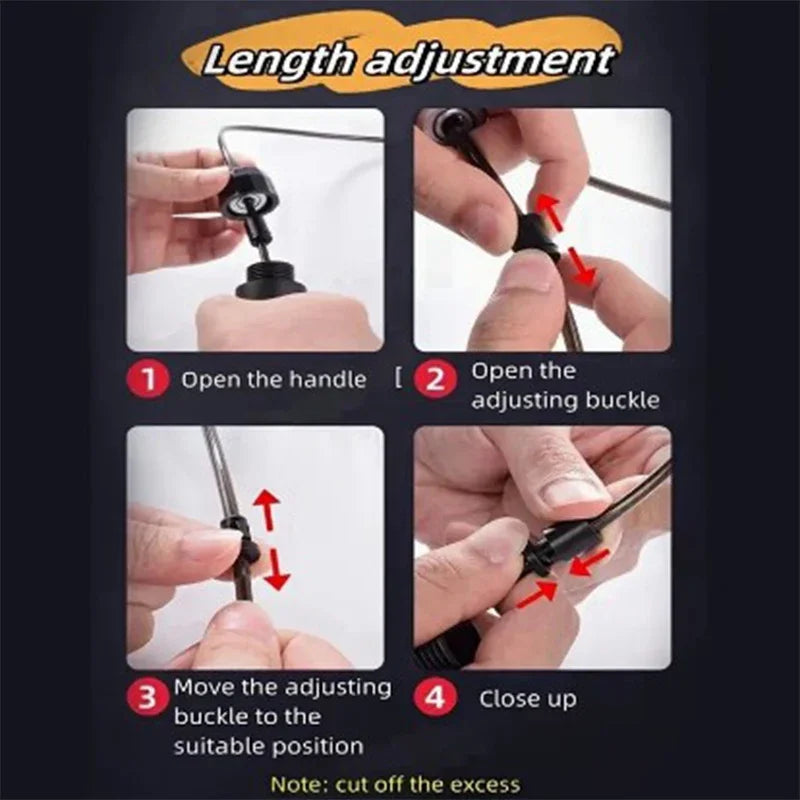 Length adjustment

1 Open the handle

[ 2 Open the adjusting buckle

3 Move the adjusting buckle to the suitable position

4 Close up

Note: cut off the excess