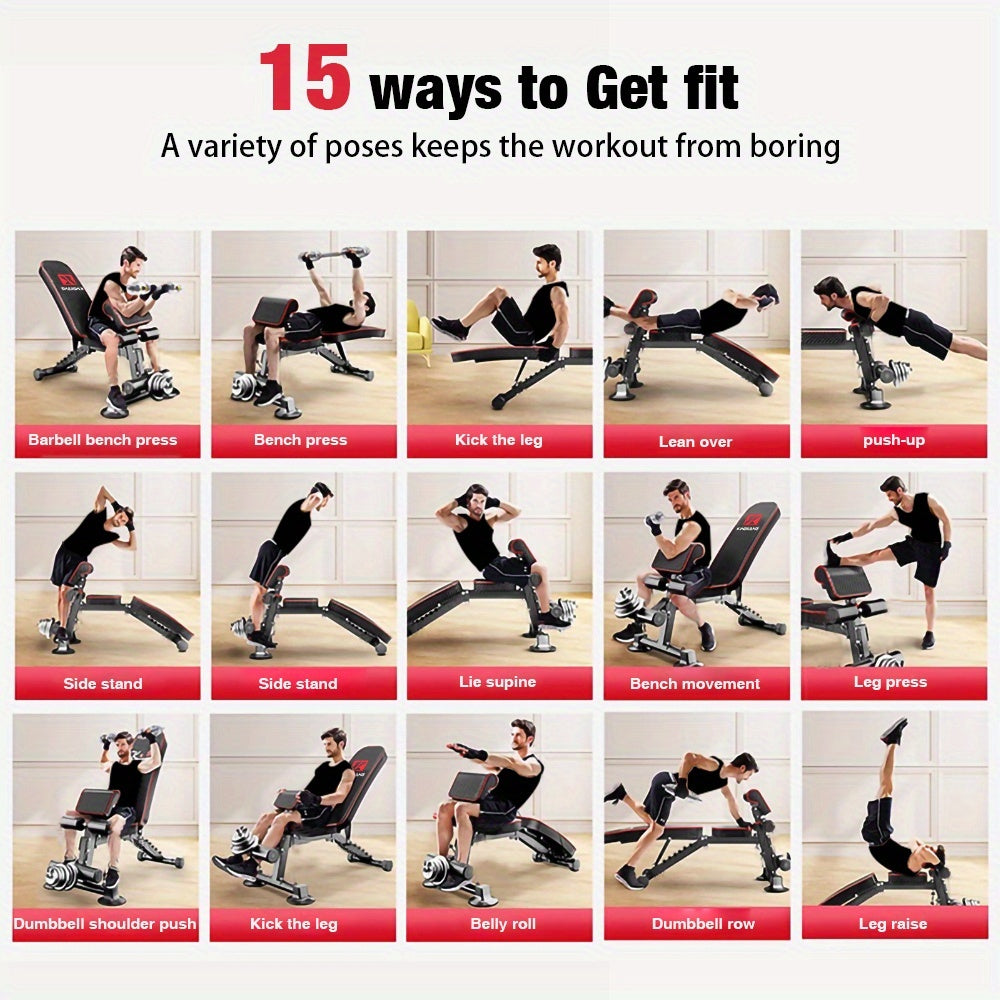 15 ways to Get fit
A variety of poses keeps the workout from boring

Barbell bench press

Bench press

Kick the leg

Lean over

push-up

Side stand

Side stand

Lie supine

Bench movement

Leg press

Dumbbell shoulder push

Kick the leg

Belly roll

Dumbbell row

Leg raise